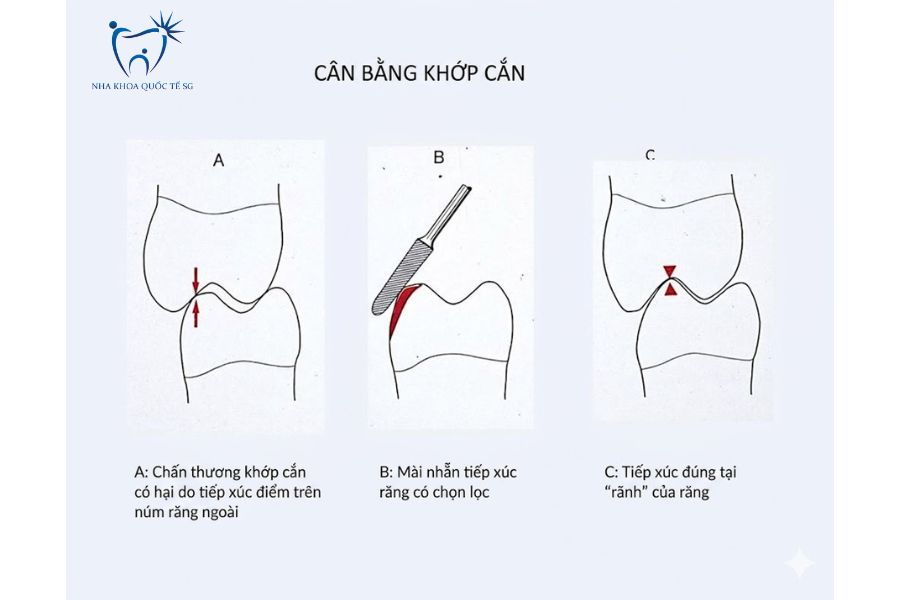 NHA KHOA QUỐC TẾ SG

CÂN BẰNG KHỚP CẮN

A

B

C

A: Chấn thương khớp cắn có hại do tiếp xúc điểm trên núm răng ngoài

B: Mài nhẵn tiếp xúc răng có chọn lọc

C: Tiếp xúc đúng tại "rãnh" của răng